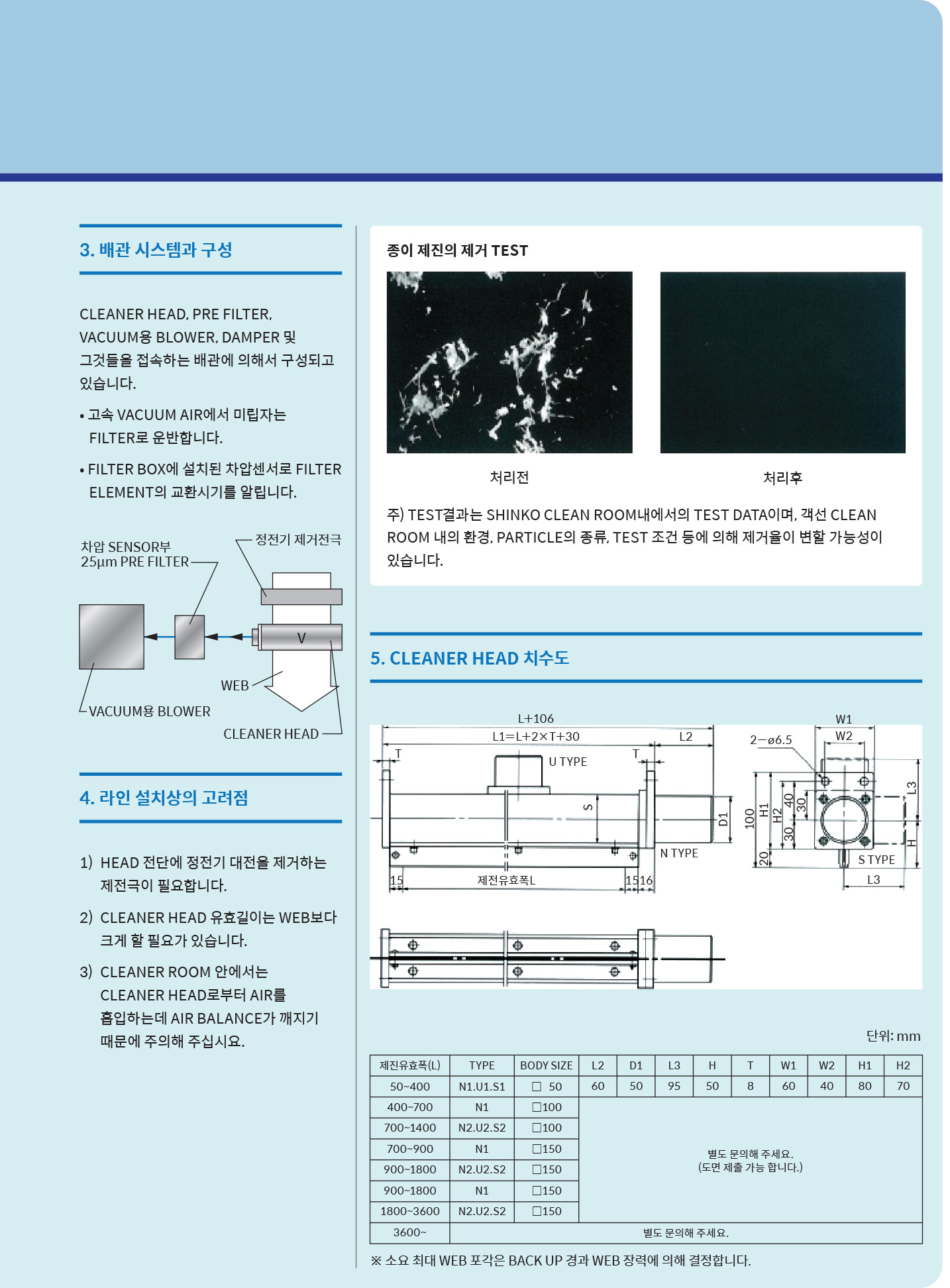 3. 배관 시스템과 구성

CLEANER HEAD, PRE FILTER, VACUUM용 BLOWER, DAMPER 및 그것들을 접속하는 배관에 의해서 구성되고 있습니다.

• 고속 VACUUM AIR에서 미립자는 FILTER로 운반합니다.

• FILTER BOX에 설치된 차압센서로 FILTER ELEMENT의 교환시기를 알립니다.

차압 SENSOR부
25μm PRE FILTER
정전기 제거전극
V
WEB
VACUUM용 BLOWER
CLEANER HEAD

4. 라인 설치상의 고려점

1) HEAD 전단에 정전기 대전을 제거하는 제전극이 필요합니다.

2) CLEANER HEAD 유효길이는 WEB보다 크게 할 필요가 있습니다.

3) CLEANER ROOM 안에서는 CLEANER HEAD로부터 AIR를 흡입하는데 AIR BALANCE가 깨지기 때문에 주의해 주십시요.

종이 제진의 제거 TEST

처리전

처리후

주) TEST결과는 SHINKO CLEAN ROOM내에서의 TEST DATA이며, 객선 CLEAN ROOM 내의 환경, PARTICLE의 종류, TEST 조건 등에 의해 제거율이 변할 가능성이 있습니다.

5. CLEANER HEAD 치수도

L+106
L1=L+2×T+30
L2
T
U TYPE
T
S
D1
N TYPE
15
제전유효폭L
15
16
W1
W2
2−ø6.5
100
H1
H2
40
30
30
20
L3
H
S TYPE
L3

단위: mm

| 제진유효폭(L) | TYPE | BODY SIZE | L2 | D1 | L3 | H | T | W1 | W2 | H1 | H2 |
|---|---|---|---|---|---|---|---|---|---|---|---|
| 50~400 | N1.U1.S1 | □ 50 | 60 | 50 | 95 | 50 | 8 | 60 | 40 | 80 | 70 |
| 400~700 | N1 | □100 | 별도 문의해 주세요. (도면 제출 가능 합니다.) | | | | | | | | |
| 700~1400 | N2.U2.S2 | □100 | | | | | | | | | |
| 700~900 | N1 | □150 | | | | | | | | | |
| 900~1800 | N2.U2.S2 | □150 | | | | | | | | | |
| 900~1800 | N1 | □150 | | | | | | | | | |
| 1800~3600 | N2.U2.S2 | □150 | | | | | | | | | |
| 3600~ | 별도 문의해 주세요. | | | | | | | | | | |

※ 소요 최대 WEB 포각은 BACK UP 경과 WEB 장력에 의해 결정합니다.