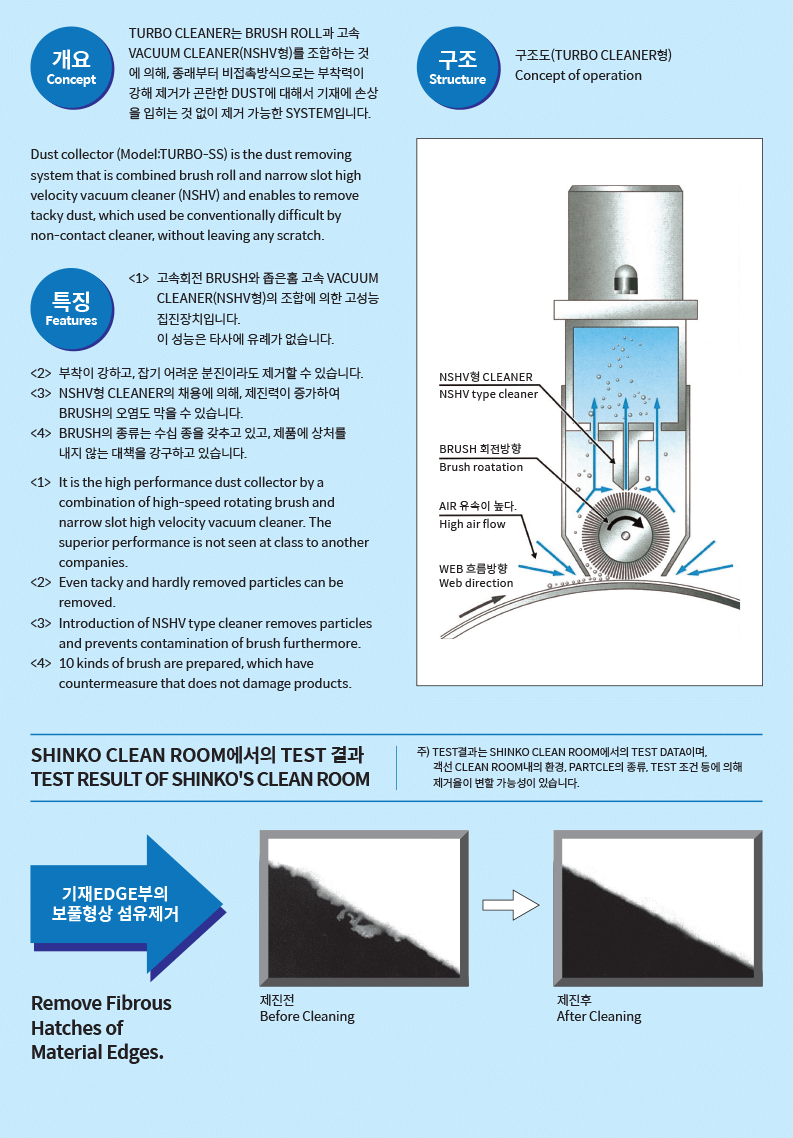 개요
Concept

TURBO CLEANER는 BRUSH ROLL과 고속 VACUUM CLEANER(NSHV형)를 조합하는 것에 의해, 종래부터 비접촉방식으로는 부착력이 강해 제거가 곤란한 DUST에 대해서 기재에 손상을 입히는 것 없이 제거 가능한 SYSTEM입니다.

Dust collector (Model:TURBO-SS) is the dust removing system that is combined brush roll and narrow slot high velocity vacuum cleaner (NSHV) and enables to remove tacky dust, which used be conventionally difficult by non-contact cleaner, without leaving any scratch.

특징
Features

<1> 고속회전 BRUSH와 좁은홈 고속 VACUUM CLEANER(NSHV형)의 조합에 의한 고성능 집진장치입니다.
이 성능은 타사에 유례가 없습니다.
<2> 부착이 강하고, 잡기 어려운 분진이라도 제거할 수 있습니다.
<3> NSHV형 CLEANER의 채용에 의해, 제진력이 증가하여 BRUSH의 오염도 막을 수 있습니다.
<4> BRUSH의 종류는 수십 종을 갖추고 있고, 제품에 상처를 내지 않는 대책을 강구하고 있습니다.

<1> It is the high performance dust collector by a combination of high-speed rotating brush and narrow slot high velocity vacuum cleaner. The superior performance is not seen at class to another companies.
<2> Even tacky and hardly removed particles can be removed.
<3> Introduction of NSHV type cleaner removes particles and prevents contamination of brush furthermore.
<4> 10 kinds of brush are prepared, which have countermeasure that does not damage products.

구조
Structure

구조도(TURBO CLEANER형)
Concept of operation

NSHV형 CLEANER
NSHV type cleaner

BRUSH 회전방향
Brush roatation

AIR 유속이 높다.
High air flow

WEB 흐름방향
Web direction

SHINKO CLEAN ROOM에서의 TEST 결과
TEST RESULT OF SHINKO'S CLEAN ROOM

주) TEST결과는 SHINKO CLEAN ROOM에서의 TEST DATA이며, 객선 CLEAN ROOM내의 환경, PARTCLE의 종류, TEST 조건 등에 의해 제거율이 변할 가능성이 있습니다.

기재EDGE부의 보풀형상 섬유제거

Remove Fibrous Hatches of Material Edges.

제진전
Before Cleaning

제진후
After Cleaning