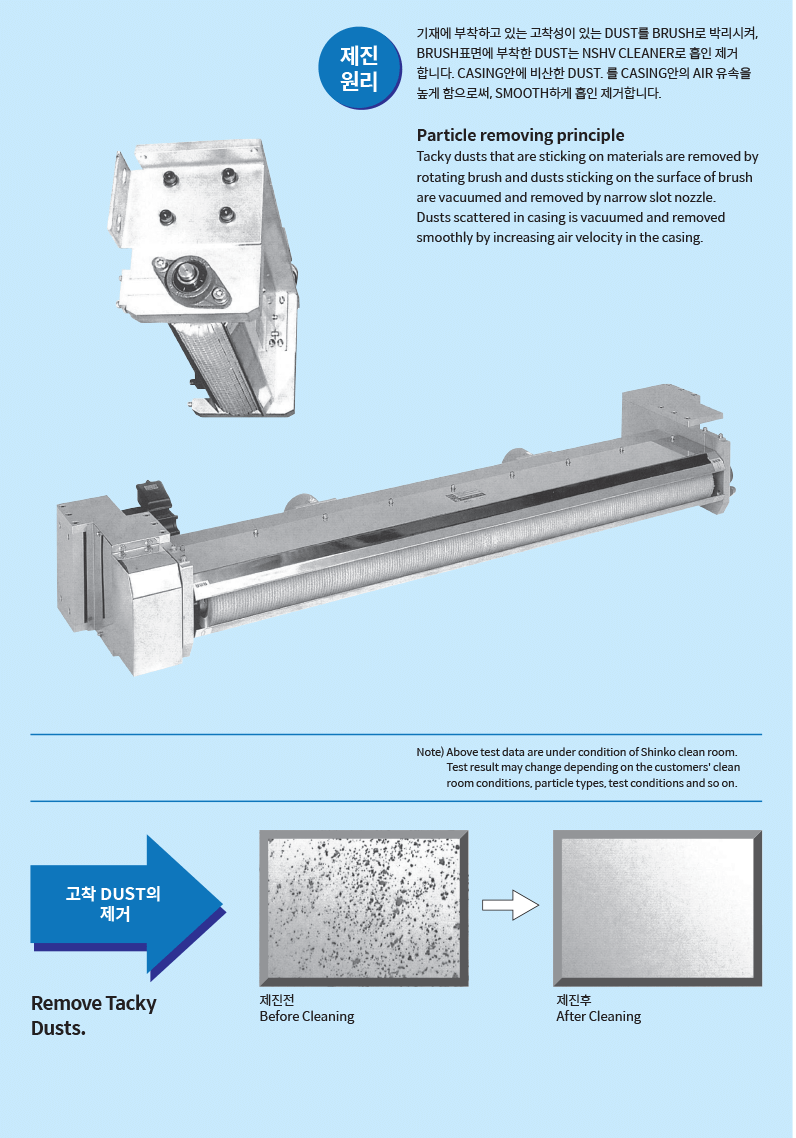 제진
원리

기재에 부착하고 있는 고착성이 있는 DUST를 BRUSH로 박리시켜, BRUSH표면에 부착한 DUST는 NSHV CLEANER로 흡인 제거 합니다. CASING안에 비산한 DUST. 를 CASING안의 AIR 유속을 높게 함으로써, SMOOTH하게 흡인 제거합니다.

Particle removing principle

Tacky dusts that are sticking on materials are removed by rotating brush and dusts sticking on the surface of brush are vacuumed and removed by narrow slot nozzle. Dusts scattered in casing is vacuumed and removed smoothly by increasing air velocity in the casing.

Note) Above test data are under condition of Shinko clean room. Test result may change depending on the customers' clean room conditions, particle types, test conditions and so on.

고착 DUST의 제거

Remove Tacky Dusts.

제진전
Before Cleaning

제진후
After Cleaning