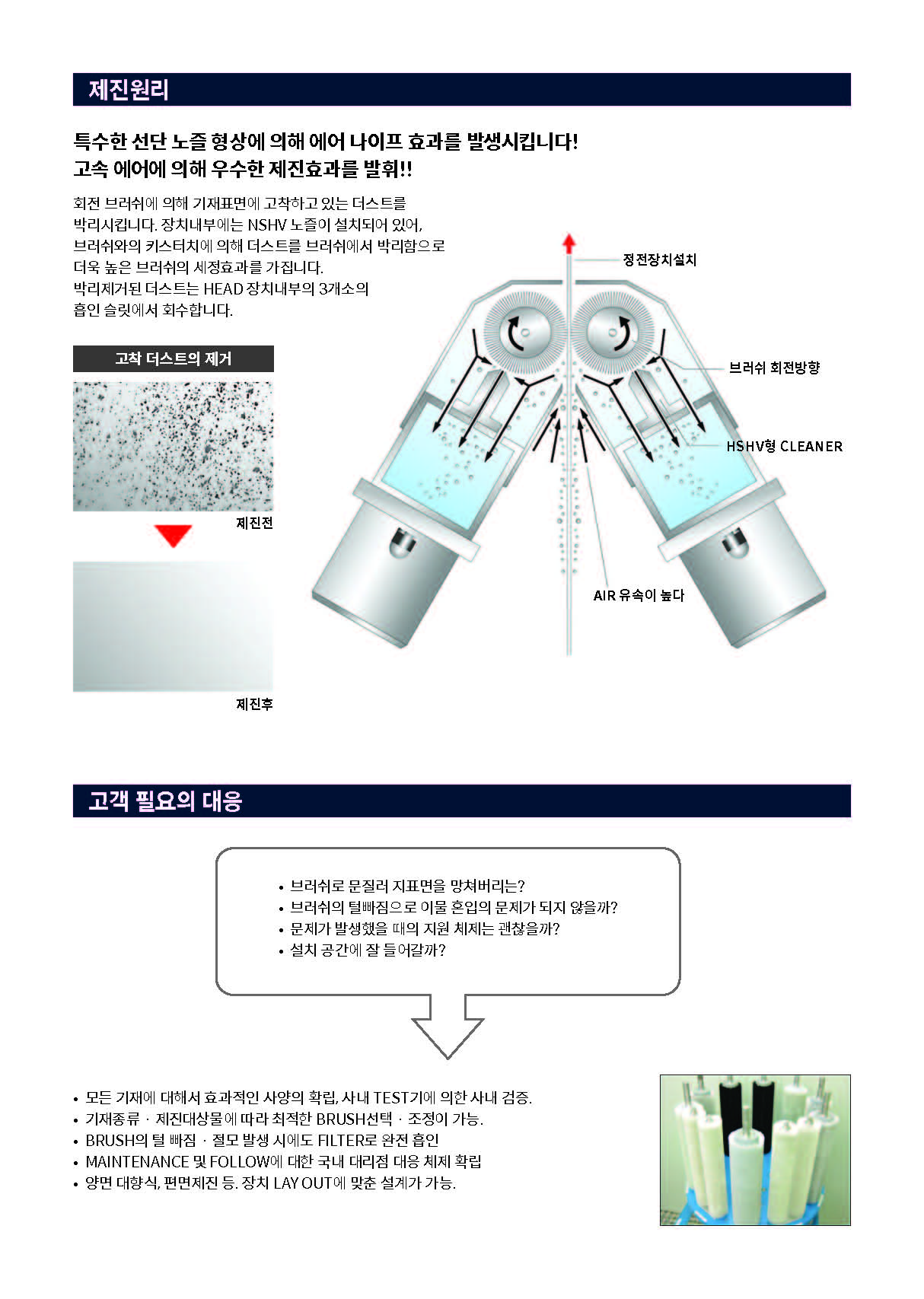 제진원리

특수한 선단 노즐 형상에 의해 에어 나이프 효과를 발생시킵니다!
고속 에어에 의해 우수한 제진효과를 발휘!!

회전 브러쉬에 의해 기재표면에 고착하고 있는 더스트를 박리시킵니다. 장치내부에는 NSHV 노즐이 설치되어 있어, 브러쉬와의 키스터치에 의해 더스트를 브러쉬에서 박리함으로 더욱 높은 브러쉬의 세정효과를 가집니다. 박리제거된 더스트는 HEAD 장치내부의 3개소의 흡인 슬릿에서 회수합니다.

고착 더스트의 제거

제진전

제진후

정전장치설치

브러쉬 회전방향

HSHV형 CLEANER

AIR 유속이 높다

고객 필요의 대응

• 브러쉬로 문질러 지표면을 망쳐버리는?
• 브러쉬의 털빠짐으로 이물 혼입의 문제가 되지 않을까?
• 문제가 발생했을 때의 지원 체제는 괜찮을까?
• 설치 공간에 잘 들어갈까?

• 모든 기재에 대해서 효과적인 사양의 확립, 사내 TEST기에 의한 사내 검증.
• 기재종류 · 제진대상물에 따라 최적한 BRUSH선택 · 조정이 가능.
• BRUSH의 털 빠짐 · 절모 발생 시에도 FILTER로 완전 흡인
• MAINTENANCE 및 FOLLOW에 대한 국내 대리점 대응 체제 확립
• 양면 대향식, 편면제진 등. 장치 LAY OUT에 맞춘 설계가 가능.